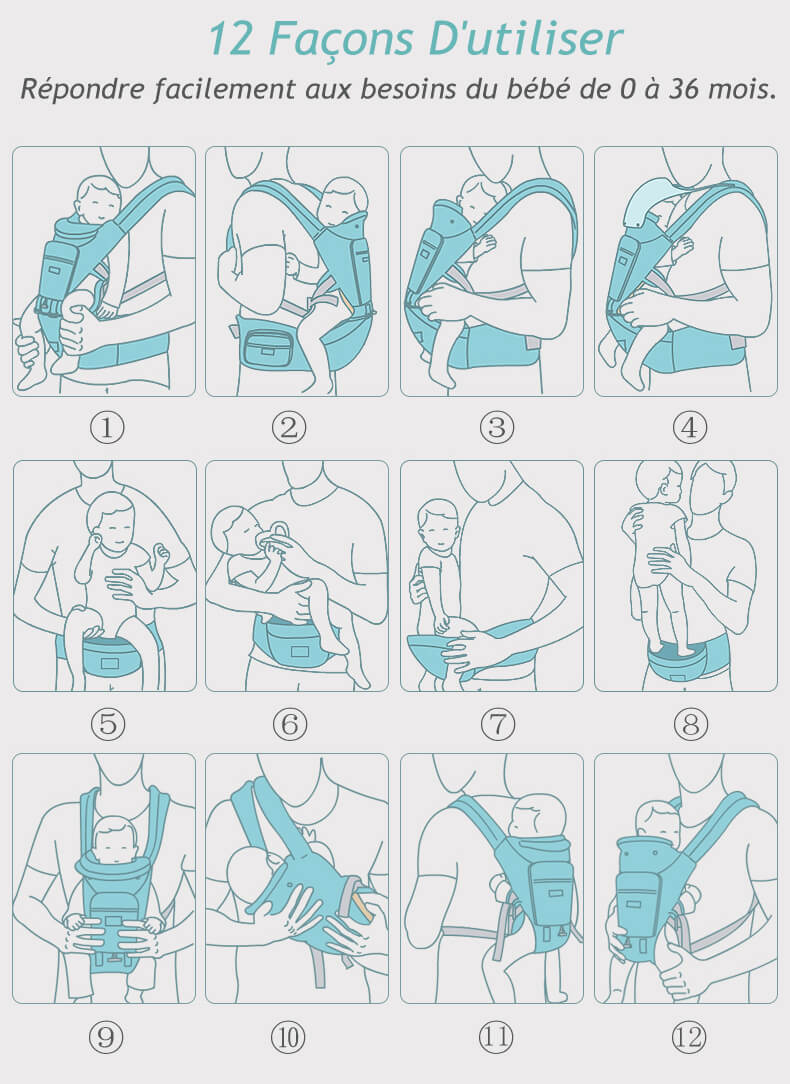 12 Façons D'utiliser

Répondre facilement aux besoins du bébé de 0 à 36 mois.

①
②
③
④
⑤
⑥
⑦
⑧
⑨
⑩
⑪
⑫